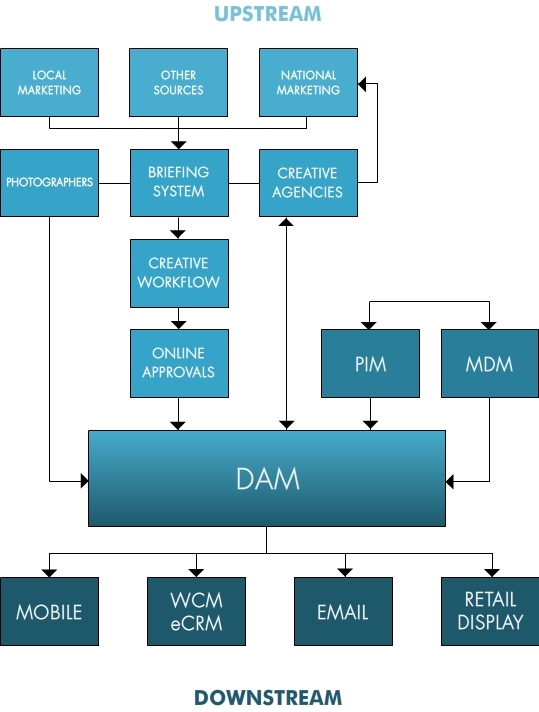 UPSTREAM

LOCAL MARKETING

OTHER SOURCES

NATIONAL MARKETING

PHOTOGRAPHERS

BRIEFING SYSTEM

CREATIVE AGENCIES

CREATIVE WORKFLOW

ONLINE APPROVALS

PIM

MDM

DAM

MOBILE

WCM eCRM

EMAIL

RETAIL DISPLAY

DOWNSTREAM